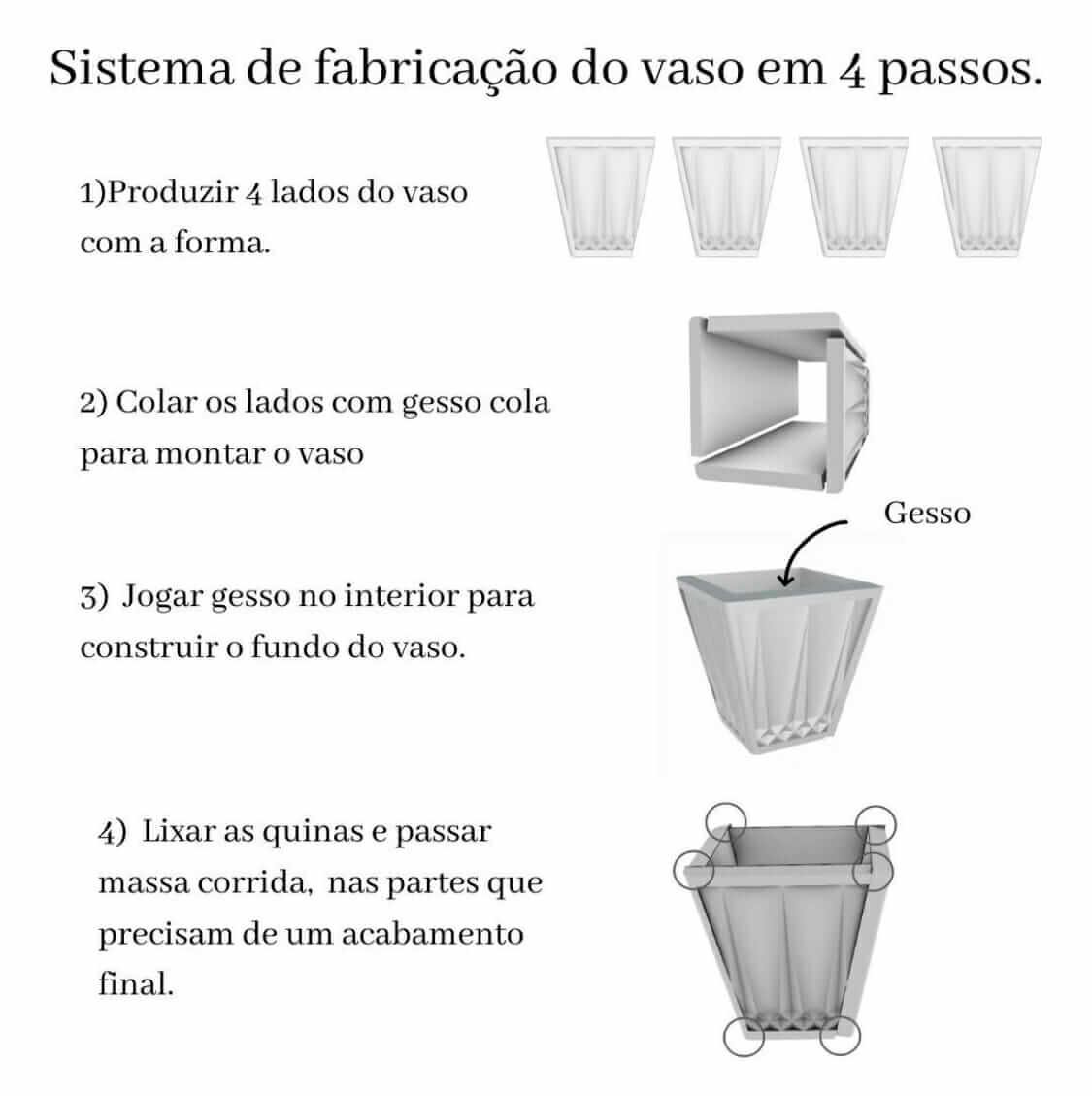 Sistema de fabricação do vaso em 4 passos.

1)Produzir 4 lados do vaso com a forma.

2) Colar os lados com gesso cola para montar o vaso

Gesso

3)  Jogar gesso no interior para construir o fundo do vaso.

4)  Lixar as quinas e passar massa corrida,  nas partes que precisam de um acabamento final.