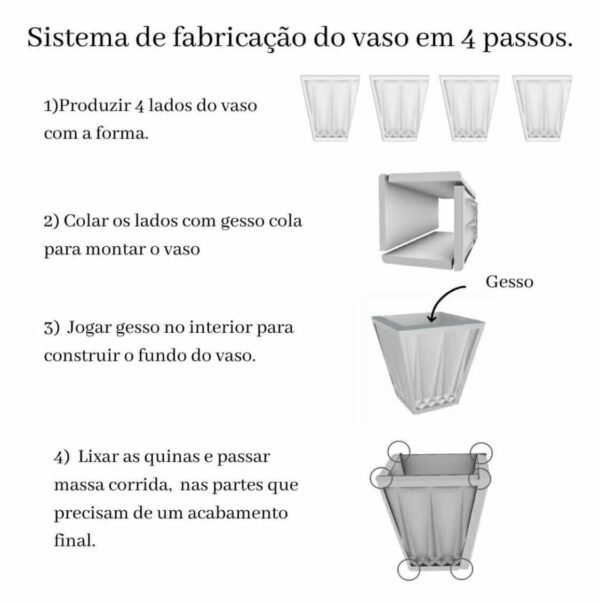 Sistema de fabricação do vaso em 4 passos.

1)Produzir 4 lados do vaso com a forma.

2) Colar os lados com gesso cola para montar o vaso

Gesso

3) Jogar gesso no interior para construir o fundo do vaso.

4) Lixar as quinas e passar massa corrida, nas partes que precisam de um acabamento final.